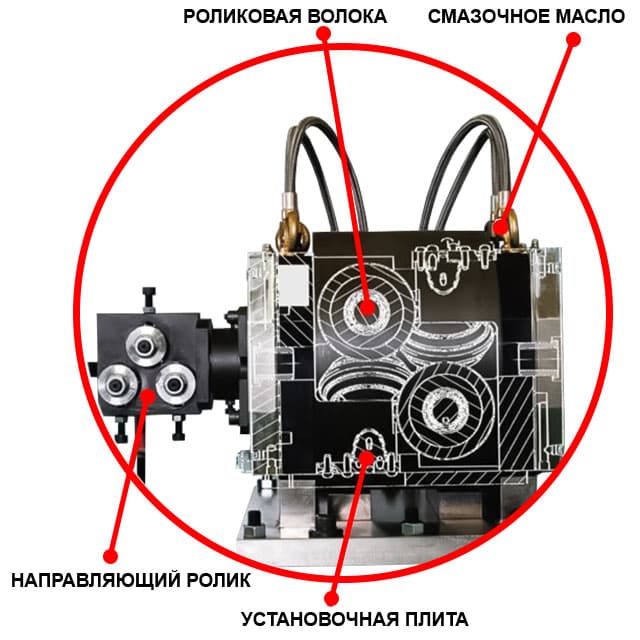 РОЛИКОВАЯ ВОЛОКА
СМАЗОЧНОЕ МАСЛО
НАПРАВЛЯЮЩИЙ РОЛИК
УСТАНОВОЧНАЯ ПЛИТА