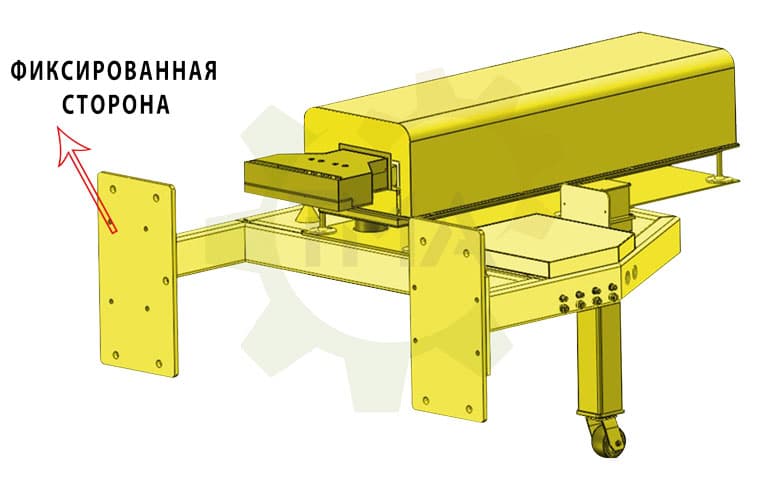 ФИКСИРОВАННАЯ СТОРОНА